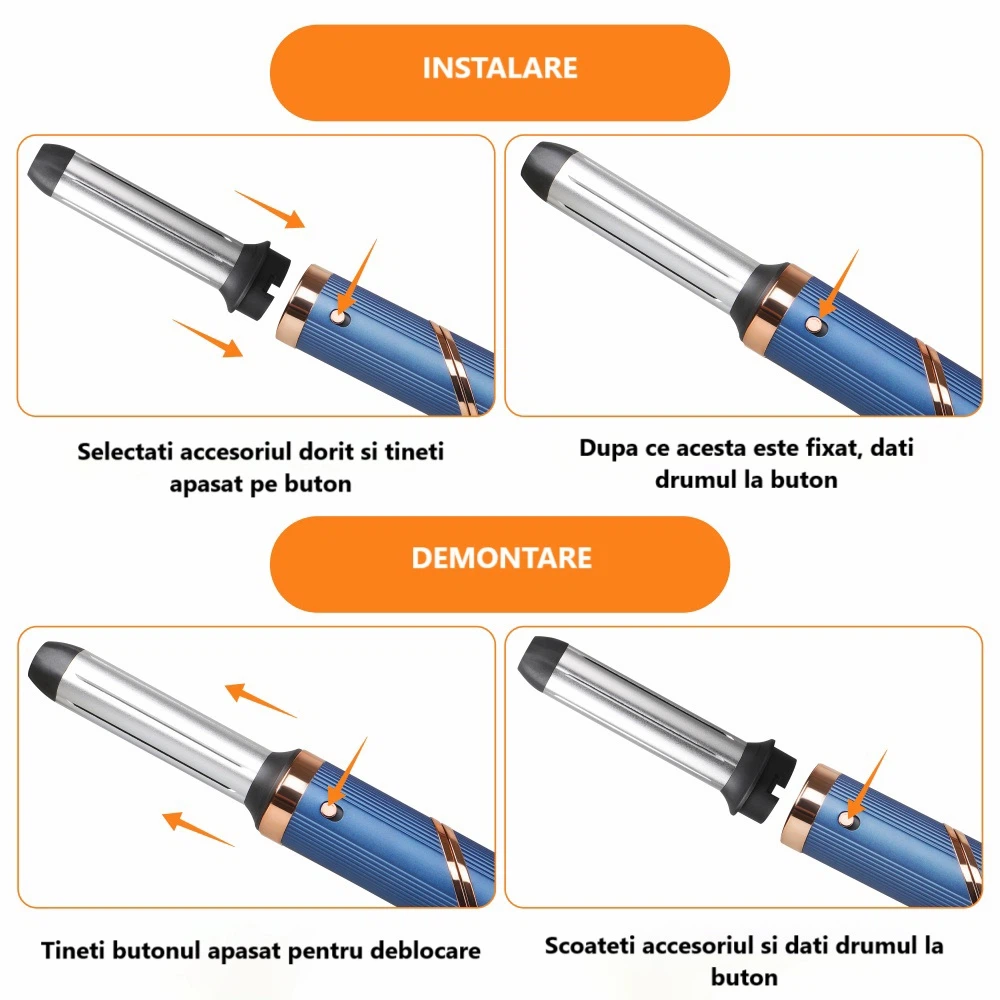 INSTALARE

Selectati accesoriul dorit si tineti apasat pe buton

Dupa ce acesta este fixat, dati drumul la buton

DEMONTARE

Tineti butonul apasat pentru deblocare

Scoateti accesoriul si dati drumul la buton