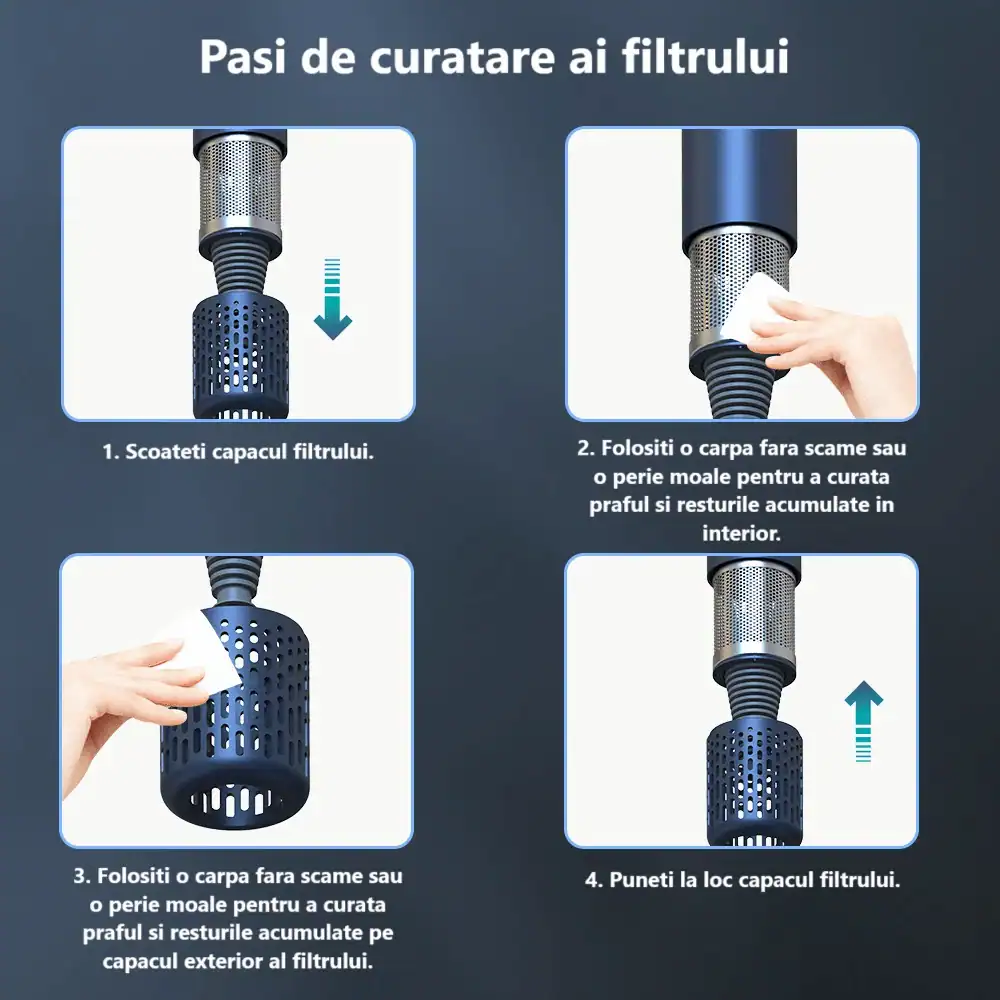 Pasi de curatare ai filtrului

1. Scoateti capacul filtrului.

2. Folositi o carpa fara scame sau o perie moale pentru a curata praful si resturile acumulate in interior.

3. Folositi o carpa fara scame sau o perie moale pentru a curata praful si resturile acumulate pe capacul exterior al filtrului.

4. Puneti la loc capacul filtrului.